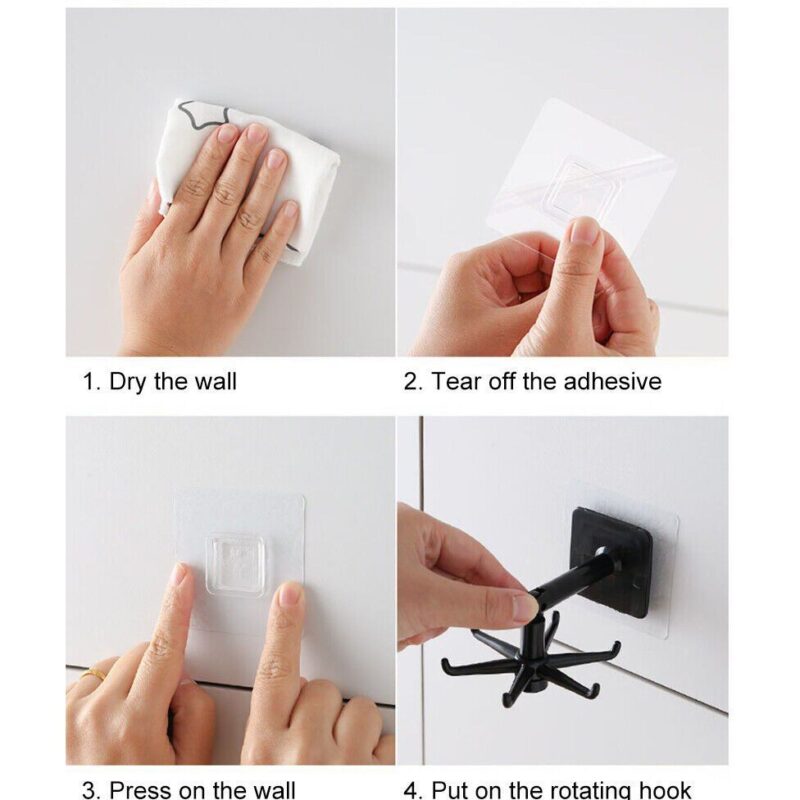 1. Dry the wall

2. Tear off the adhesive

3. Press on the wall

4. Put on the rotating hook